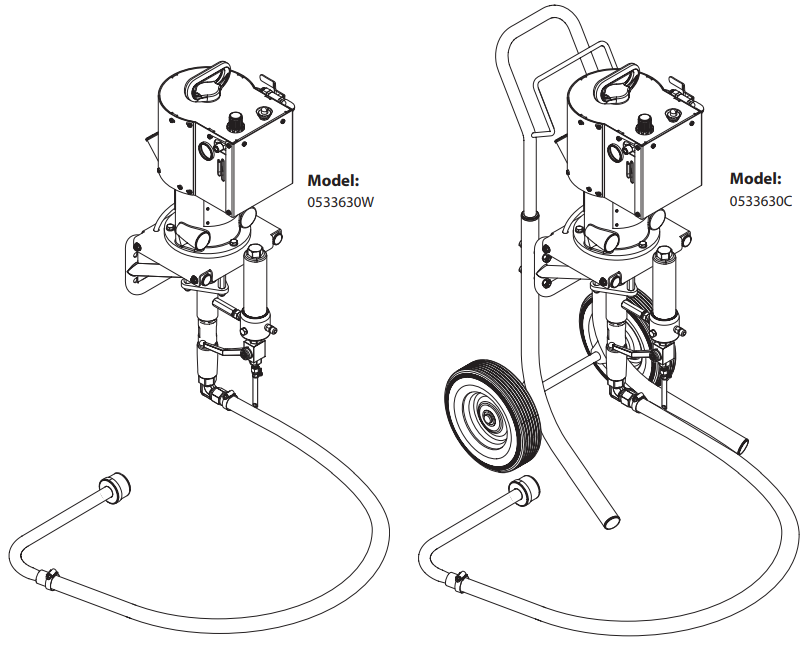 Model:
0533630W

Model:
0533630C